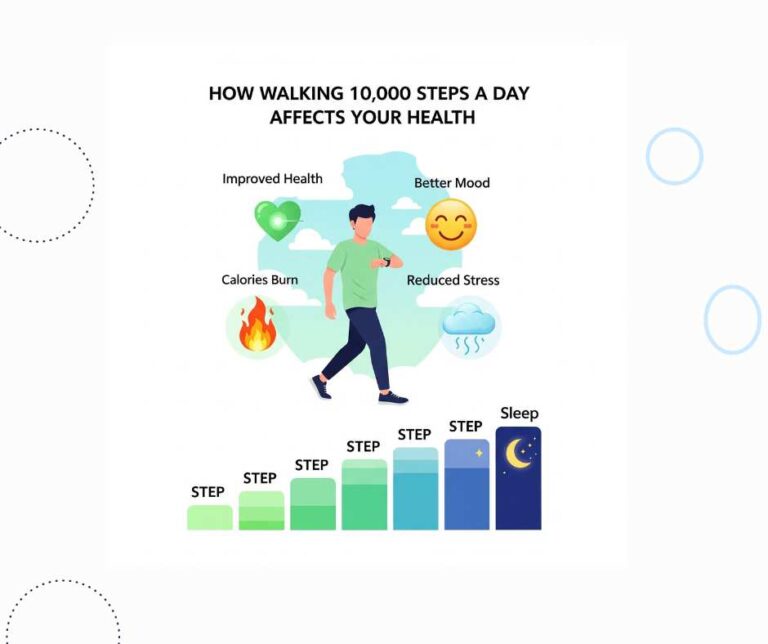 HOW WALKING 10,000 STEPS A DAY AFFECTS YOUR HEALTH

Improved Health

Better Mood

Calories Burn

Reduced Stress

STEP
STEP
STEP
STEP
STEP
STEP
Sleep